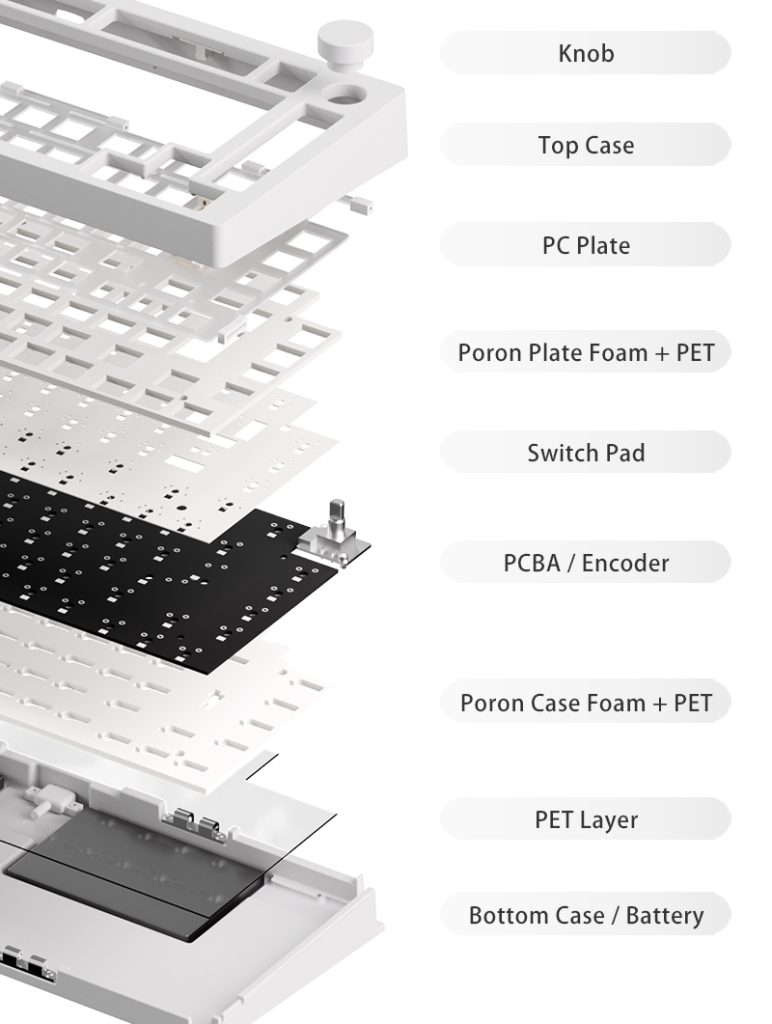 Knob

Top Case

PC Plate

Poron Plate Foam + PET

Switch Pad

PCBA / Encoder

Poron Case Foam + PET

PET Layer

Bottom Case / Battery