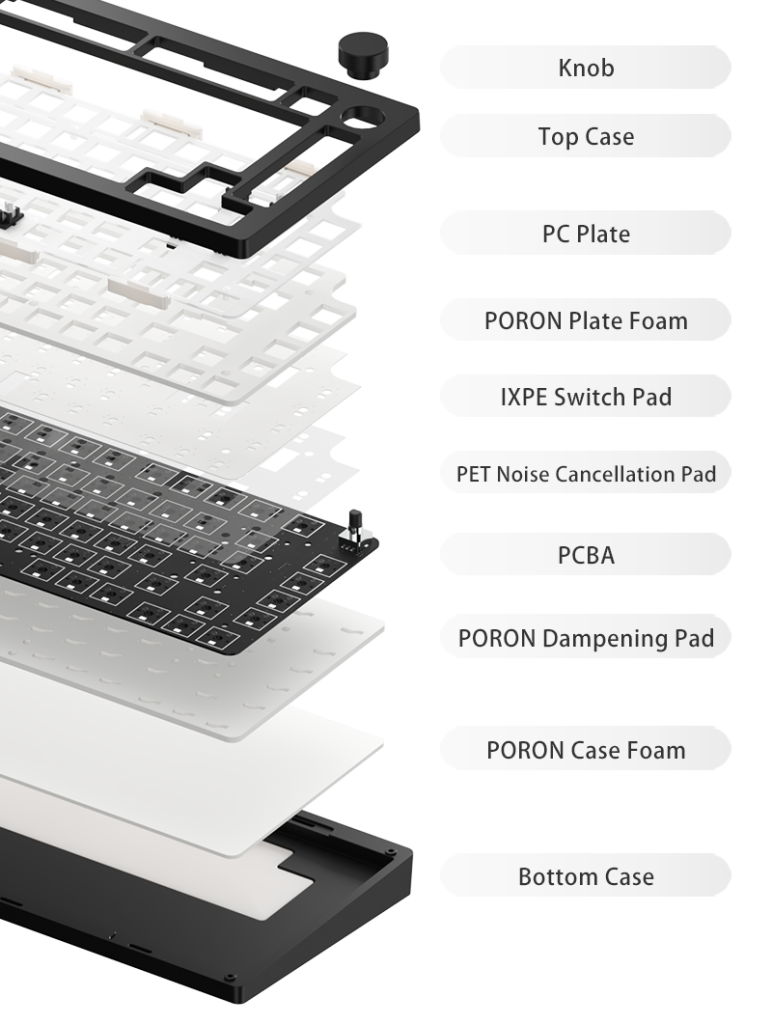 Knob

Top Case

PC Plate

PORON Plate Foam

IXPE Switch Pad

PET Noise Cancellation Pad

PCBA

PORON Dampening Pad

PORON Case Foam

Bottom Case