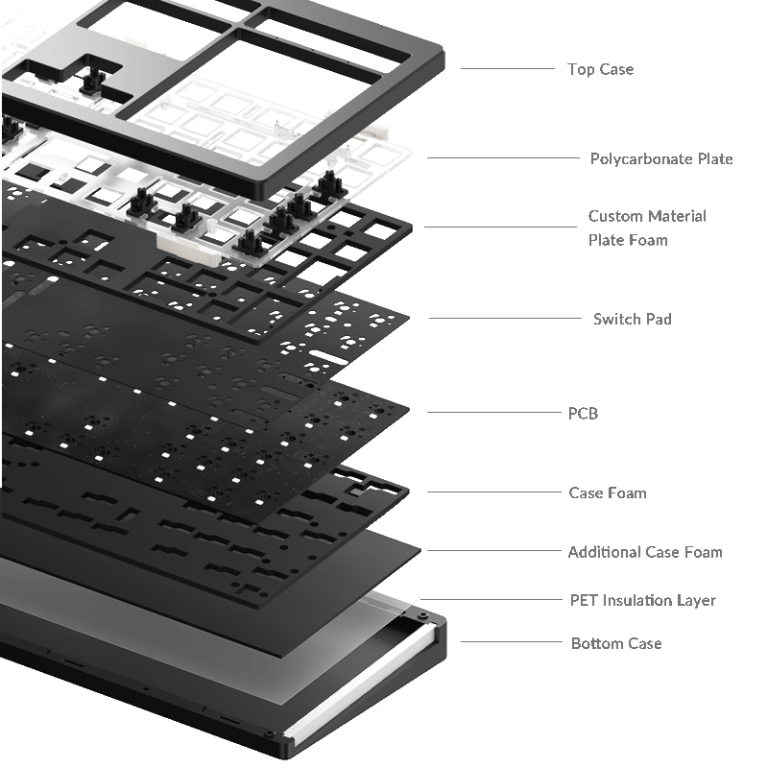 Top Case

Polycarbonate Plate

Custom Material Plate Foam

Switch Pad

PCB

Case Foam

Additional Case Foam

PET Insulation Layer

Bottom Case