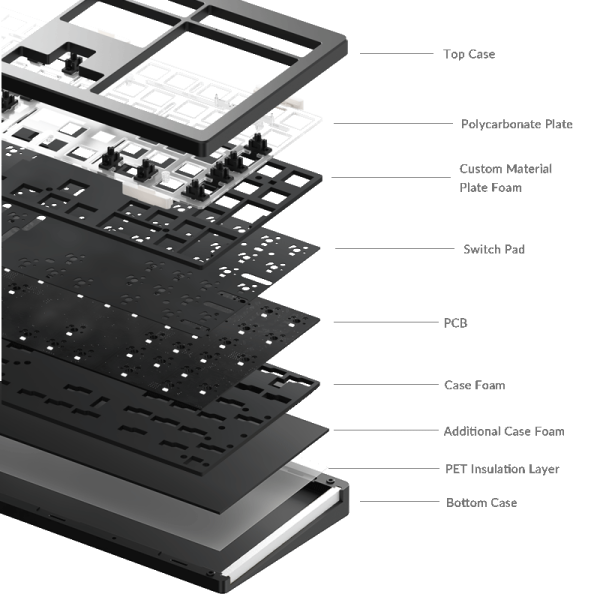 Top Case

Polycarbonate Plate

Custom Material Plate Foam

Switch Pad

PCB

Case Foam

Additional Case Foam

PET Insulation Layer

Bottom Case