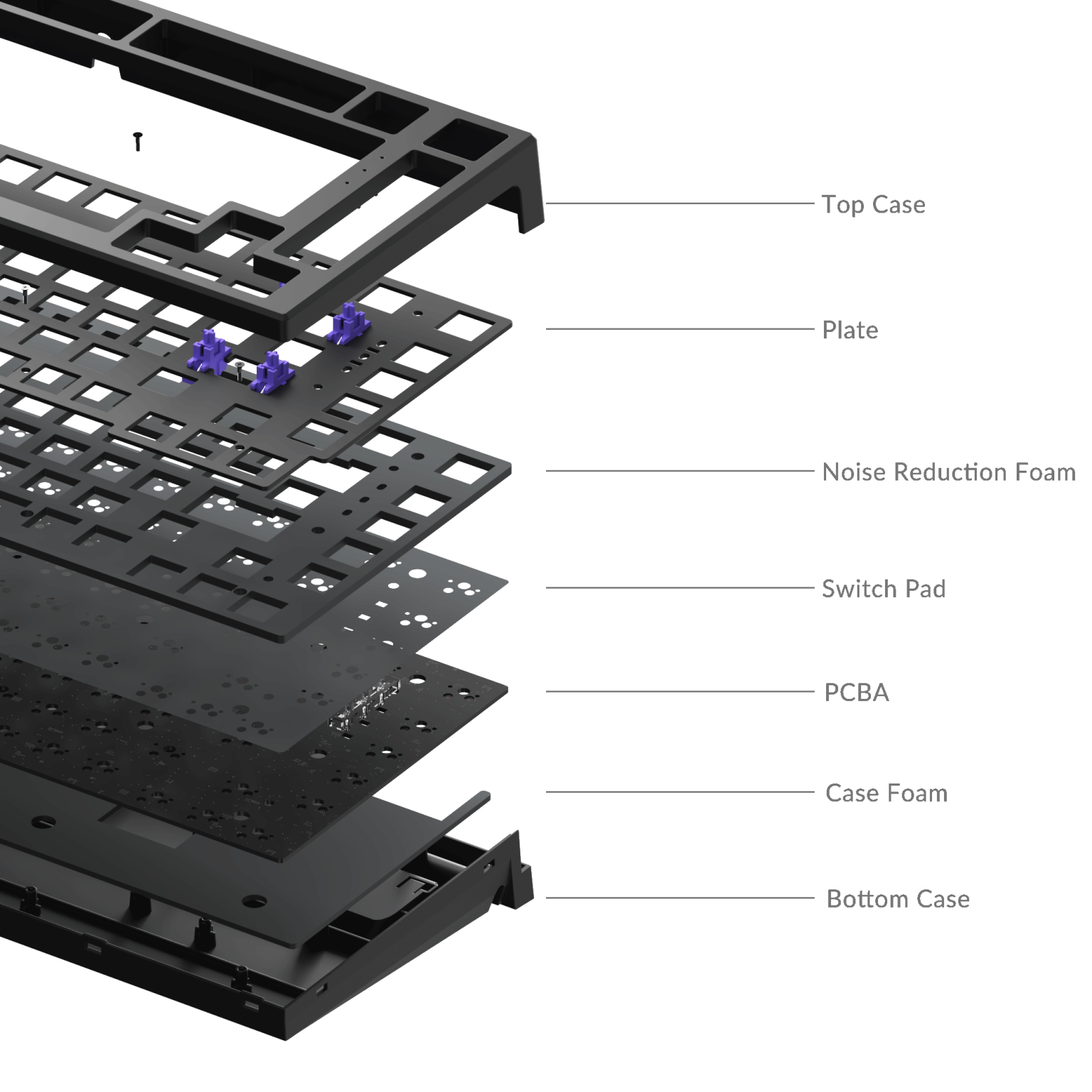 Top Case

Plate

Noise Reduction Foam

Switch Pad

PCBA

Case Foam

Bottom Case