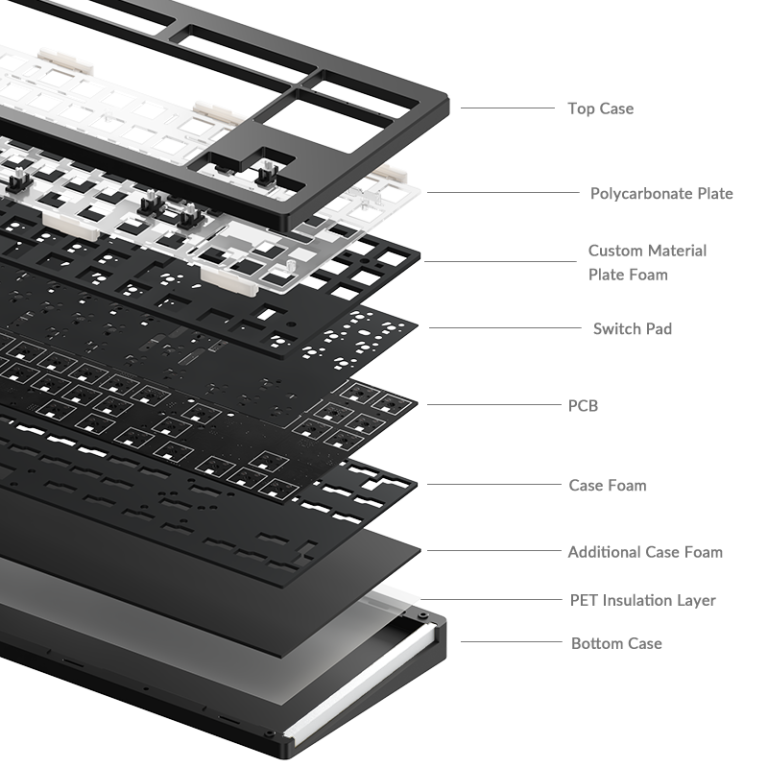 Top Case

Polycarbonate Plate

Custom Material
Plate Foam

Switch Pad

PCB

Case Foam

Additional Case Foam

PET Insulation Layer

Bottom Case